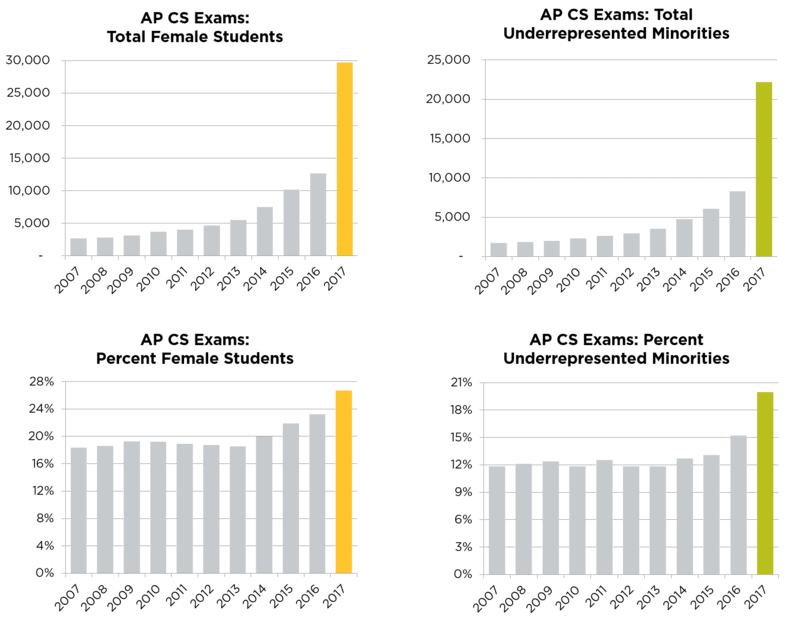 AP CS Exams:
Total Female Students

30,000
25,000
20,000
15,000
10,000
5,000
-

2007 2008 2009 2010 2011 2012 2013 2014 2015 2016 2017

AP CS Exams: Total
Underrepresented Minorities

25,000
20,000
15,000
10,000
5,000
-

2007 2008 2009 2010 2011 2012 2013 2014 2015 2016 2017

AP CS Exams:
Percent Female Students

28%
24%
20%
16%
12%
8%
4%
0%

2007 2008 2009 2010 2011 2012 2013 2014 2015 2016 2017

AP CS Exams: Percent
Underrepresented Minorities

21%
18%
15%
12%
9%
6%
3%
0%

2007 2008 2009 2010 2011 2012 2013 2014 2015 2016 2017